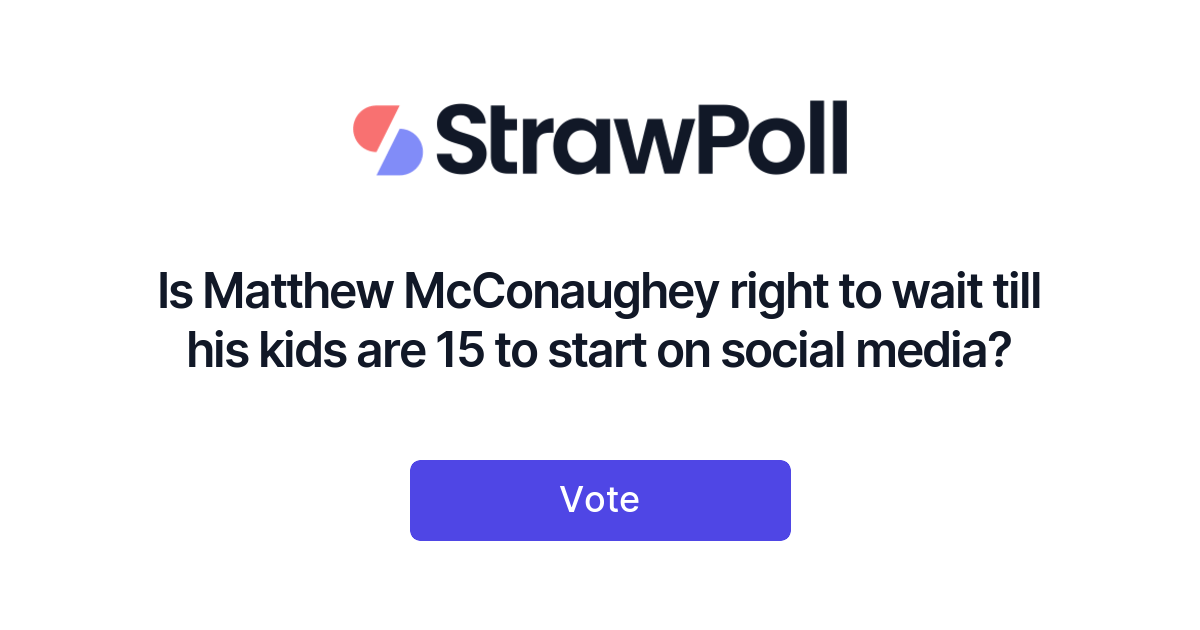 StrawPoll

Is Matthew McConaughey right to wait till his kids are 15 to start on social media?

Vote