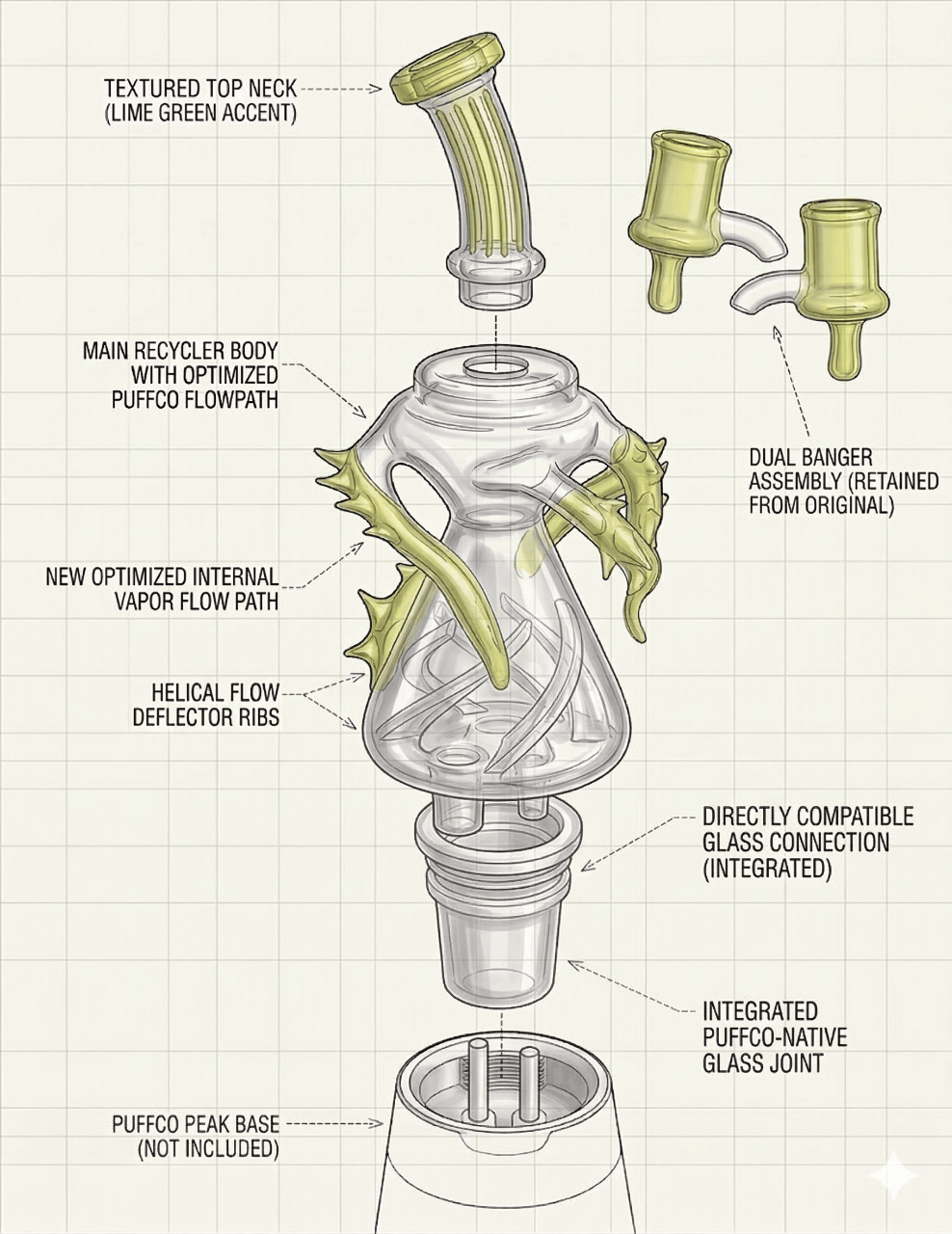 TEXTURED TOP NECK
(LIME GREEN ACCENT)

MAIN RECYCLER BODY
WITH OPTIMIZED
PUFFCO FLOWPATH

DUAL BANGER
ASSEMBLY (RETAINED
FROM ORIGINAL)

NEW OPTIMIZED INTERNAL
VAPOR FLOW PATH

HELICAL FLOW
DEFLECTOR RIBS

DIRECTLY COMPATIBLE
GLASS CONNECTION
(INTEGRATED)

INTEGRATED
PUFFCO-NATIVE
GLASS JOINT

PUFFCO PEAK BASE
(NOT INCLUDED)